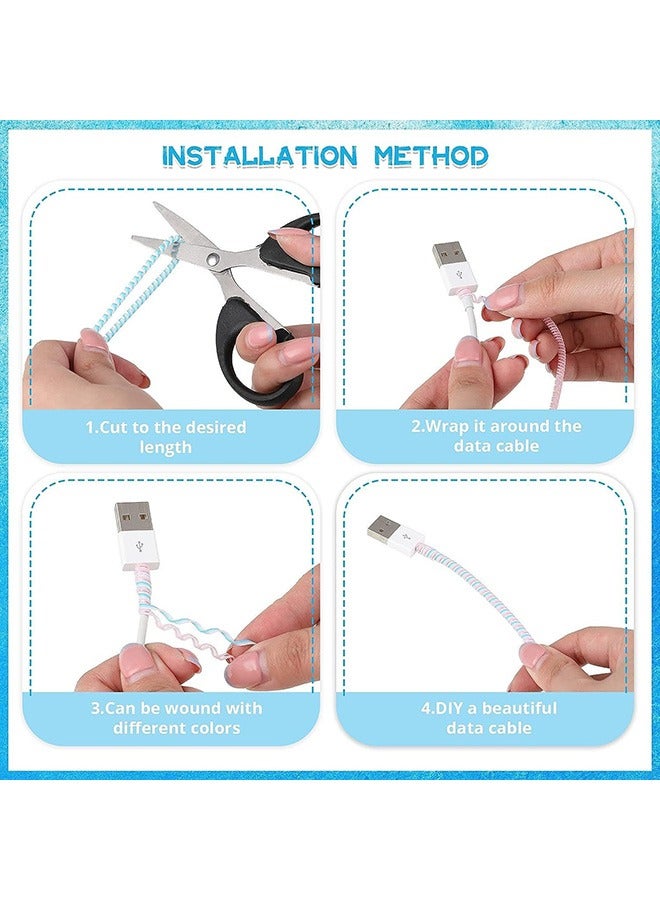 INSTALLATION METHOD

1.Cut to the desired length

2.Wrap it around the data cable

3.Can be wound with different colors

4.DIY a beautiful data cable